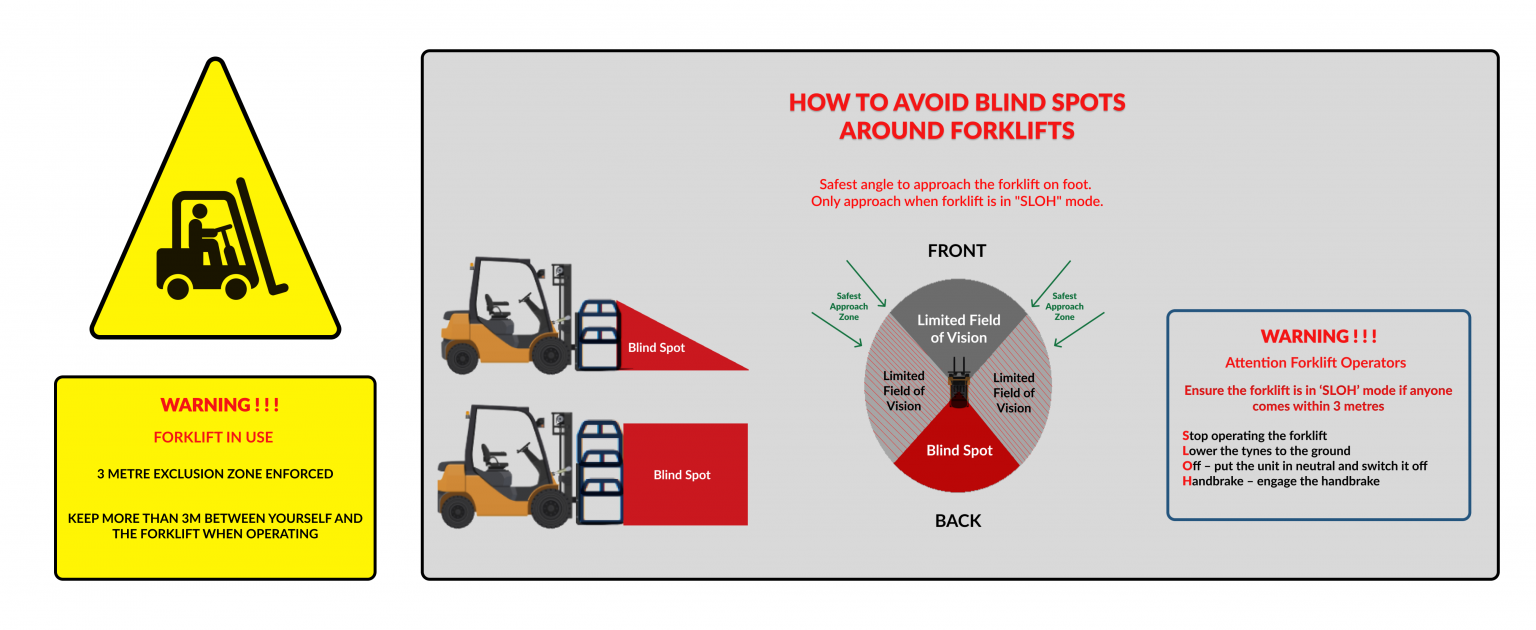 WARNING ! ! !

FORKLIFT IN USE

3 METRE EXCLUSION ZONE ENFORCED

KEEP MORE THAN 3M BETWEEN YOURSELF AND THE FORKLIFT WHEN OPERATING

HOW TO AVOID BLIND SPOTS AROUND FORKLIFTS

Safest angle to approach the forklift on foot.
Only approach when forklift is in "SLOH" mode.

Blind Spot

Blind Spot

FRONT

Safest Approach Zone

Safest Approach Zone

Limited Field of Vision

Limited Field of Vision

Limited Field of Vision

Blind Spot

BACK

WARNING ! ! !

Attention Forklift Operators

Ensure the forklift is in 'SLOH' mode if anyone comes within 3 metres

Stop operating the forklift
Lower the tynes to the ground
Off – put the unit in neutral and switch it off
Handbrake – engage the handbrake